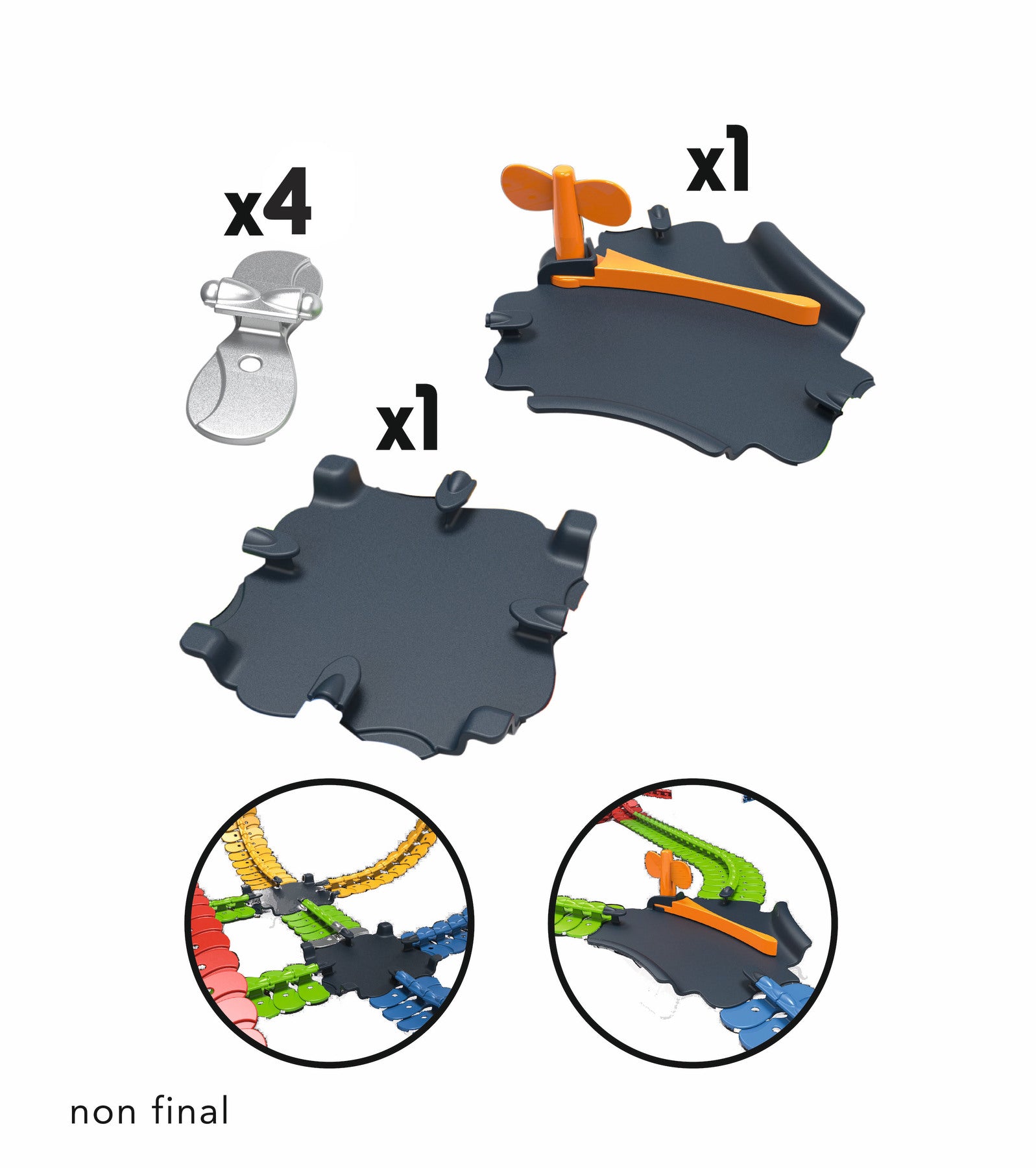 x4

x1

x1

non final