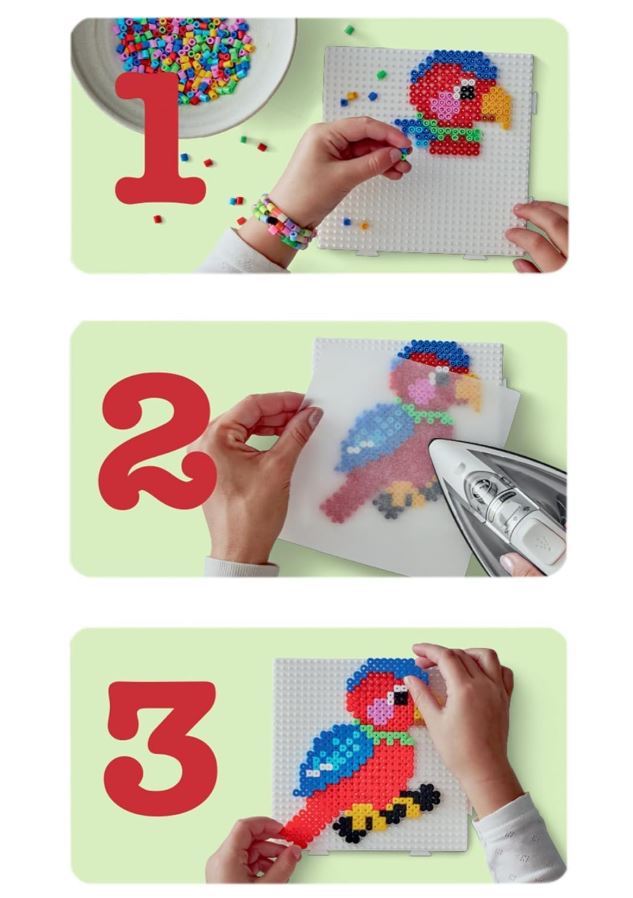 1

2

3