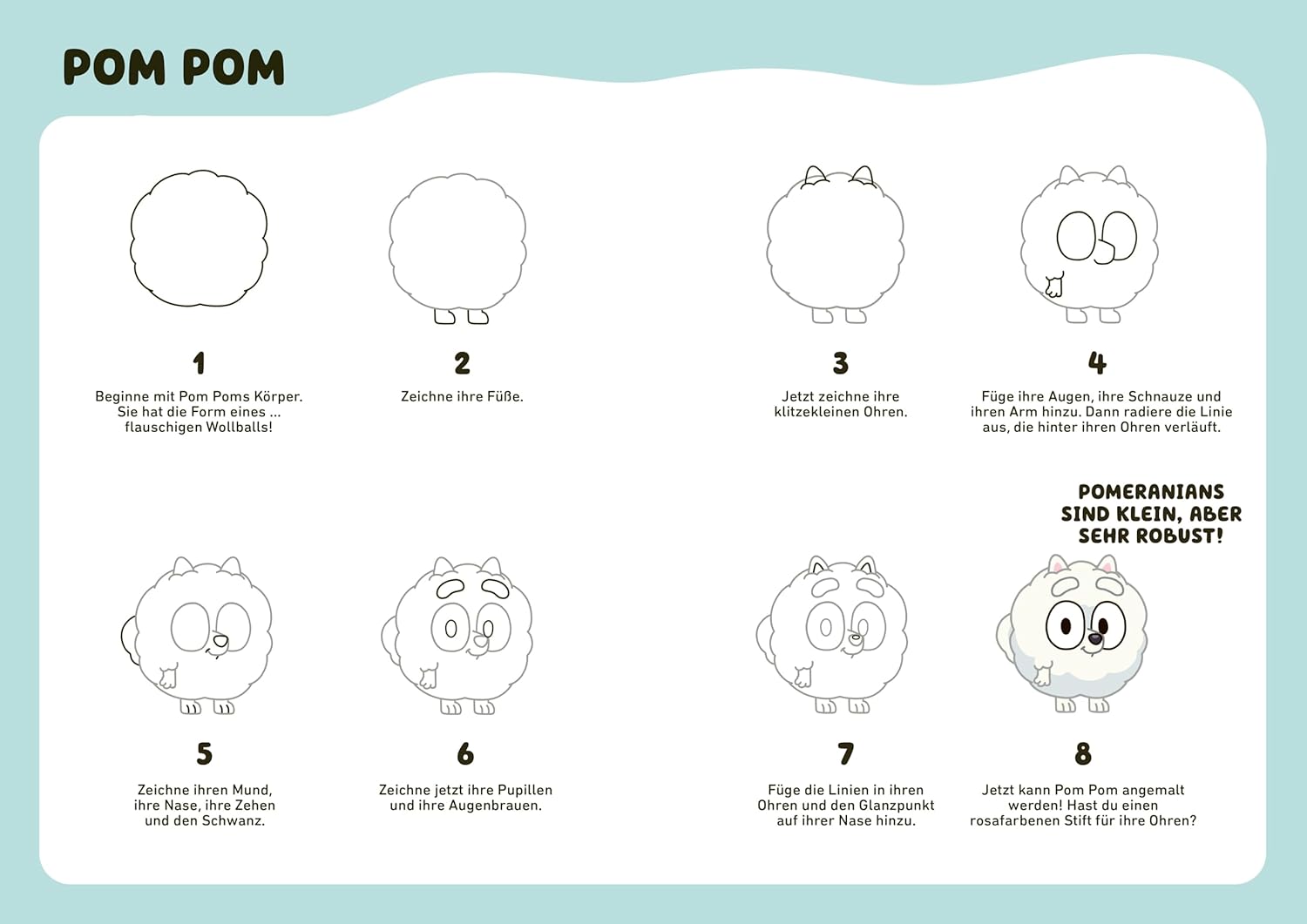 POM POM

1
Beginne mit Pom Poms Körper. Sie hat die Form eines ... flauschigen Wollballs!

2
Zeichne ihre Füße.

3
Jetzt zeichne ihre klitzekleinen Ohren.

4
Füge ihre Augen, ihre Schnauze und ihren Arm hinzu. Dann radiere die Linie aus, die hinter ihren Ohren verläuft.

POMERANIANS SIND KLEIN, ABER SEHR ROBUST!

5
Zeichne ihren Mund, ihre Nase, ihre Zehen und den Schwanz.

6
Zeichne jetzt ihre Pupillen und ihre Augenbrauen.

7
Füge die Linien in ihren Ohren und den Glanzpunkt auf ihrer Nase hinzu.

8
Jetzt kann Pom Pom angemalt werden! Hast du einen rosafarbenen Stift für ihre Ohren?