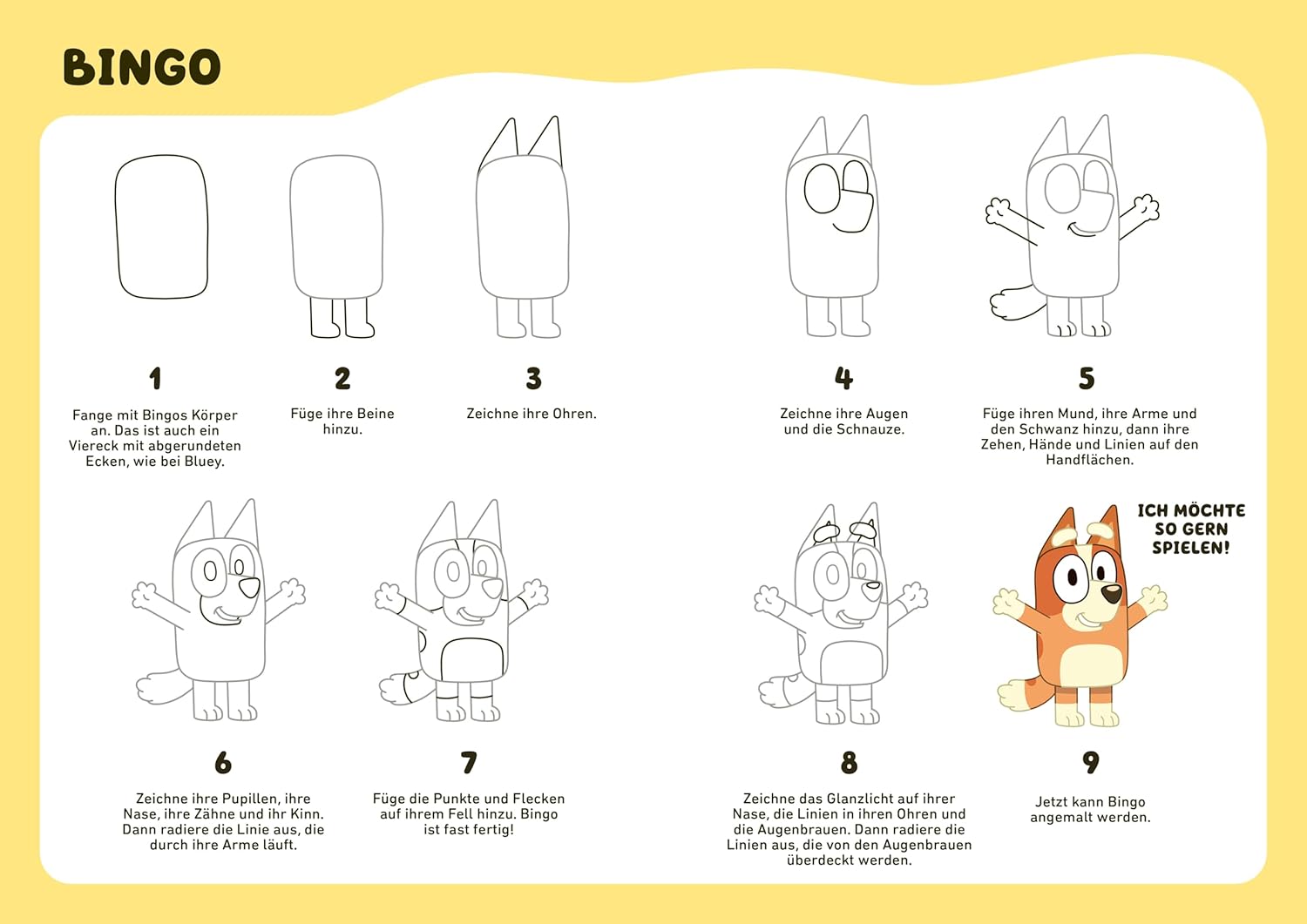 BINGO

1

Fange mit Bingos Körper an. Das ist auch ein Viereck mit abgerundeten Ecken, wie bei Bluey.

2

Füge ihre Beine hinzu.

3

Zeichne ihre Ohren.

4

Zeichne ihre Augen und die Schnauze.

5

Füge ihren Mund, ihre Arme und den Schwanz hinzu, dann ihre Zehen, Hände und Linien auf den Handflächen.

6

Zeichne ihre Pupillen, ihre Nase, ihre Zähne und ihr Kinn. Dann radiere die Linie aus, die durch ihre Arme läuft.

7

Füge die Punkte und Flecken auf ihrem Fell hinzu. Bingo ist fast fertig!

8

Zeichne das Glanzlicht auf ihrer Nase, die Linien in ihren Ohren und die Augenbrauen. Dann radiere die Linien aus, die von den Augenbrauen überdeckt werden.

ICH MÖCHTE SO GERN SPIELEN!

9

Jetzt kann Bingo angemalt werden.