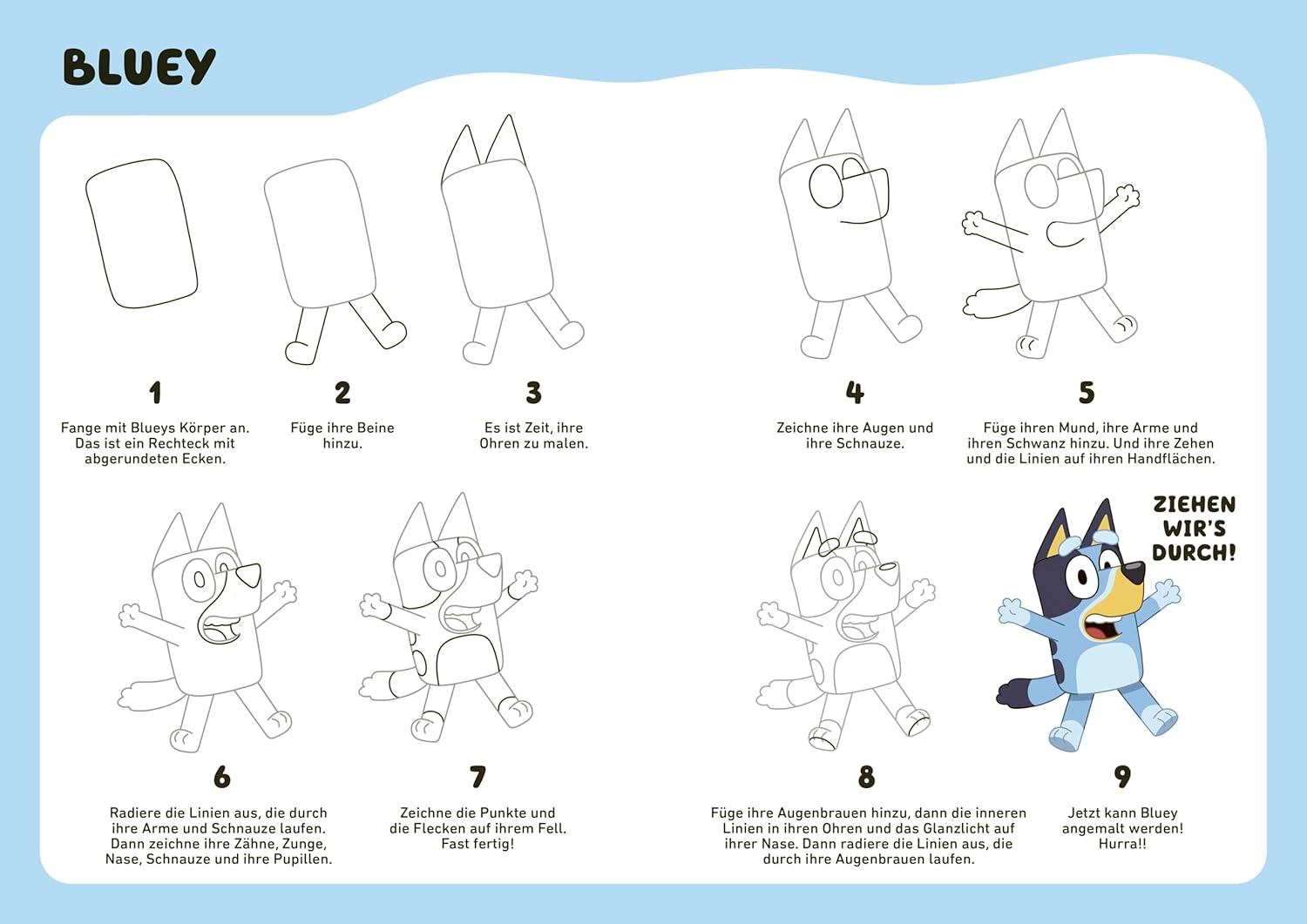 BLUEY

1
Fange mit Blueys Körper an. Das ist ein Rechteck mit abgerundeten Ecken.

2
Füge ihre Beine hinzu.

3
Es ist Zeit, ihre Ohren zu malen.

4
Zeichne ihre Augen und ihre Schnauze.

5
Füge ihren Mund, ihre Arme und ihren Schwanz hinzu. Und ihre Zehen und die Linien auf ihren Handflächen.

6
Radiere die Linien aus, die durch ihre Arme und Schnauze laufen. Dann zeichne ihre Zähne, Zunge, Nase, Schnauze und ihre Pupillen.

7
Zeichne die Punkte und die Flecken auf ihrem Fell. Fast fertig!

8
Füge ihre Augenbrauen hinzu, dann die inneren Linien in ihren Ohren und das Glanzlicht auf ihrer Nase. Dann radiere die Linien aus, die durch ihre Augenbrauen laufen.

ZIEHEN WIR'S DURCH!

9
Jetzt kann Bluey angemalt werden! Hurra!!