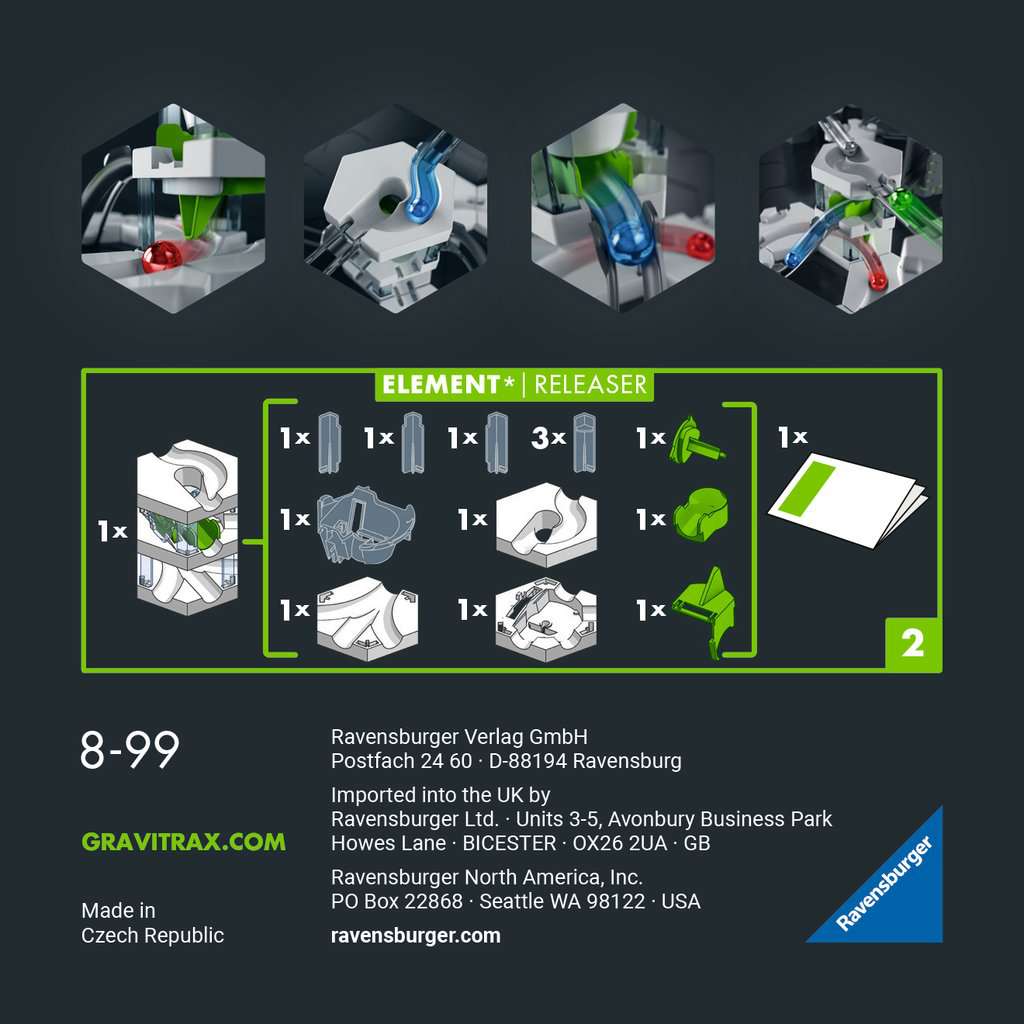 ELEMENT* | RELEASER

1x

1x 1x 1x 3x 1x

1x 1x 1x

1x 1x 1x

1x

2

8-99

GRAVITRAX.COM

Made in
Czech Republic

Ravensburger Verlag GmbH
Postfach 24 60 · D-88194 Ravensburg

Imported into the UK by
Ravensburger Ltd. · Units 3-5, Avonbury Business Park
Howes Lane · BICESTER · OX26 2UA · GB

Ravensburger North America, Inc.
PO Box 22868 · Seattle WA 98122 · USA

ravensburger.com

Ravensburger