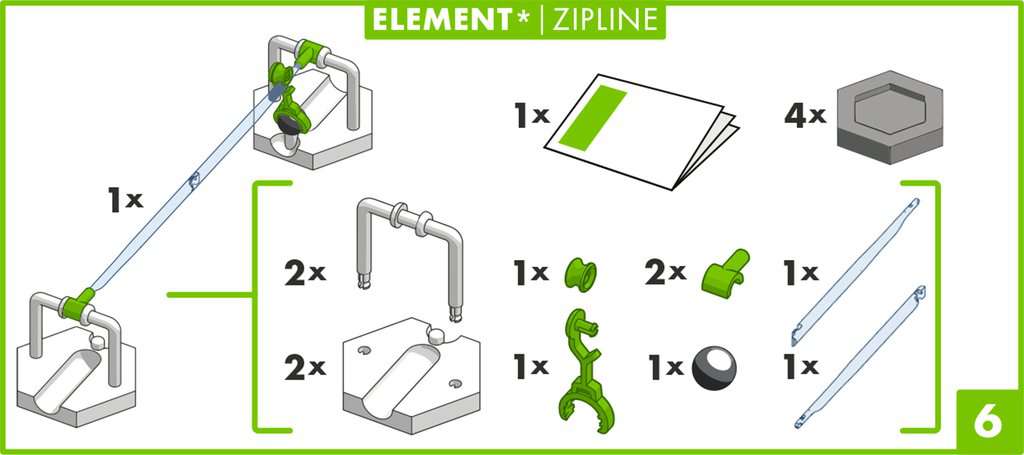 ELEMENT* | ZIPLINE

1x

1x

4x

2x

1x

2x

1x

2x

1x

1x

1x

6