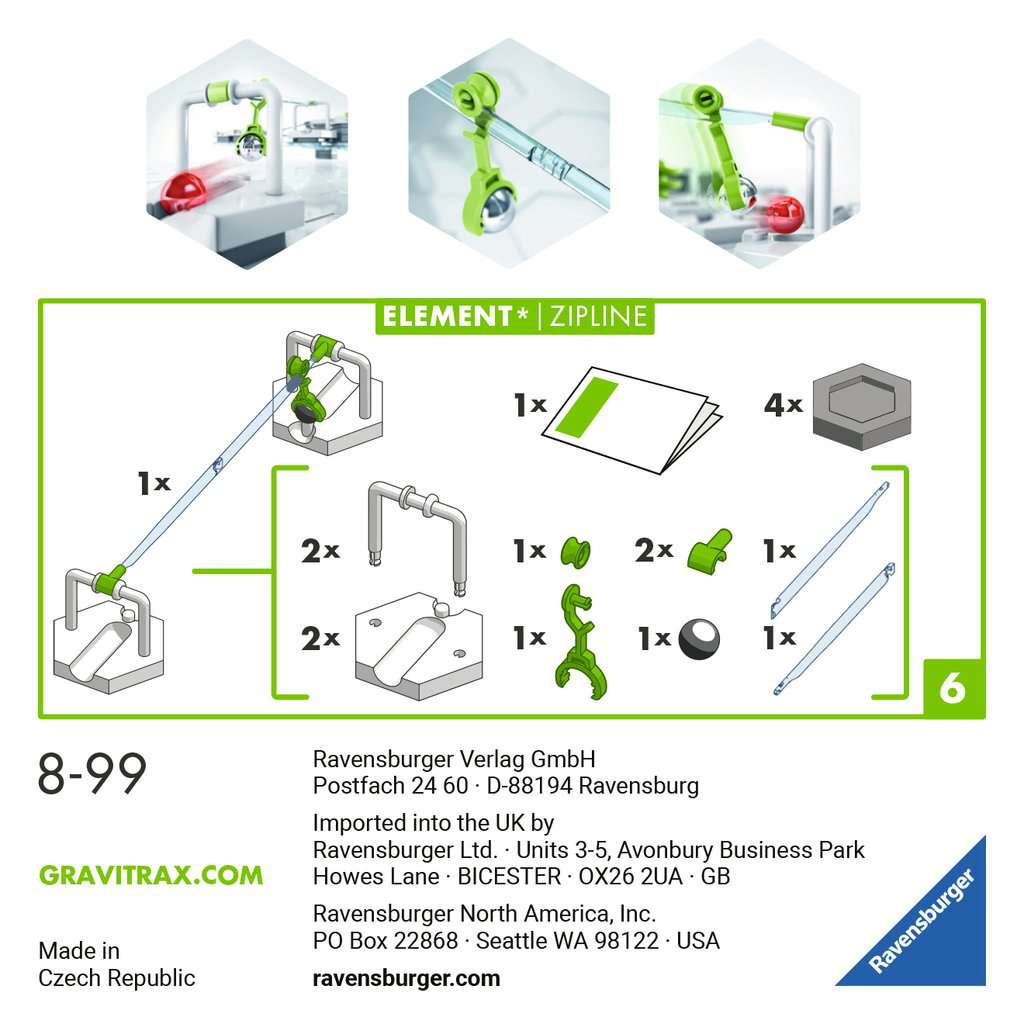 ELEMENT* | ZIPLINE

1x

1x

4x

2x

1x

2x

1x

2x

1x

1x

1x

6

8-99

GRAVITRAX.COM

Made in Czech Republic

Ravensburger Verlag GmbH
Postfach 24 60 · D-88194 Ravensburg

Imported into the UK by
Ravensburger Ltd. · Units 3-5, Avonbury Business Park
Howes Lane · BICESTER · OX26 2UA · GB

Ravensburger North America, Inc.
PO Box 22868 · Seattle WA 98122 · USA

ravensburger.com

Ravensburger