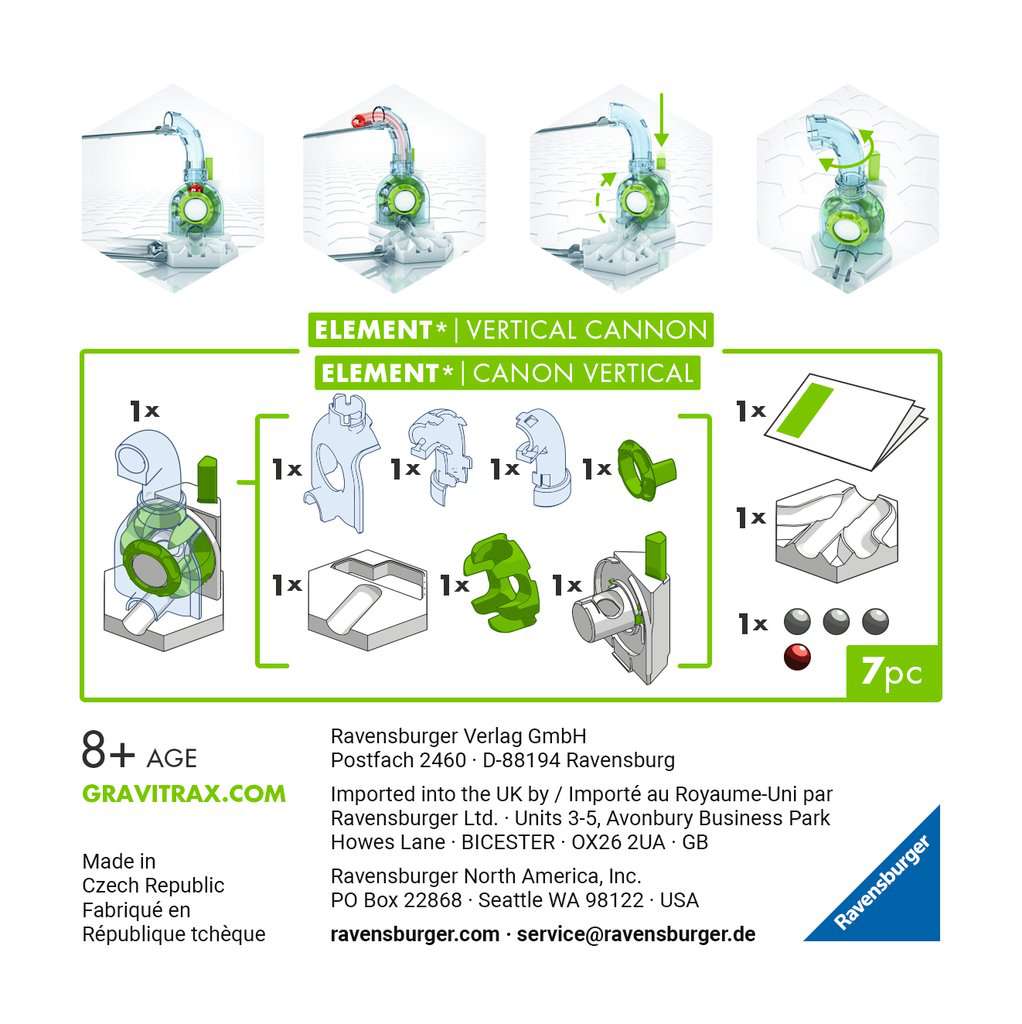 ELEMENT* | VERTICAL CANNON
ELEMENT* | CANON VERTICAL

1x

1x 1x 1x 1x

1x 1x 1x

1x

1x

1x

7pc

8+ AGE
GRAVITRAX.COM

Made in
Czech Republic
Fabriqué en
République tchèque

Ravensburger Verlag GmbH
Postfach 2460 · D-88194 Ravensburg

Imported into the UK by / Importé au Royaume-Uni par
Ravensburger Ltd. · Units 3-5, Avonbury Business Park
Howes Lane · BICESTER · OX26 2UA · GB

Ravensburger North America, Inc.
PO Box 22868 · Seattle WA 98122 · USA

ravensburger.com · service@ravensburger.de

Ravensburger