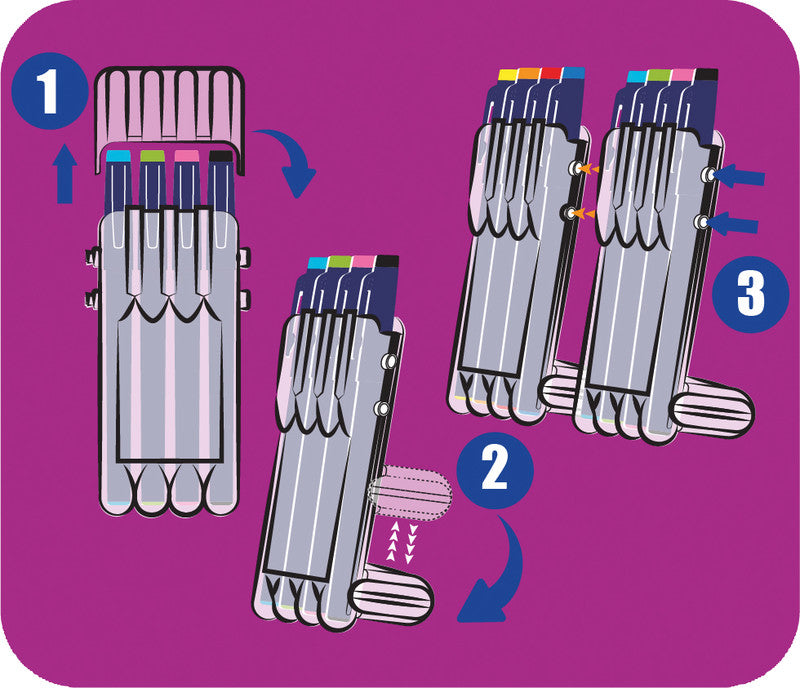 1

2

3